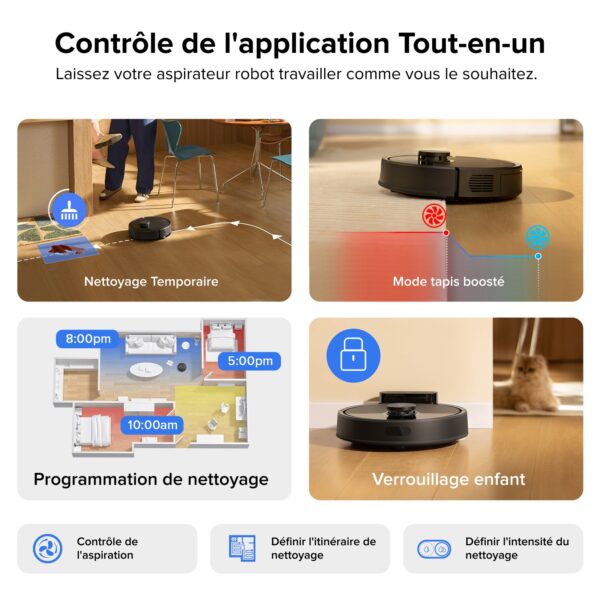 Contrôle de l'application Tout-en-un

Laissez votre aspirateur robot travailler comme vous le souhaitez.

Nettoyage Temporaire

Mode tapis boosté

8:00pm

5:00pm

10:00am

Programmation de nettoyage

Verrouillage enfant

Contrôle de l'aspiration

Définir l'itinéraire de nettoyage

Définir l'intensité du nettoyage